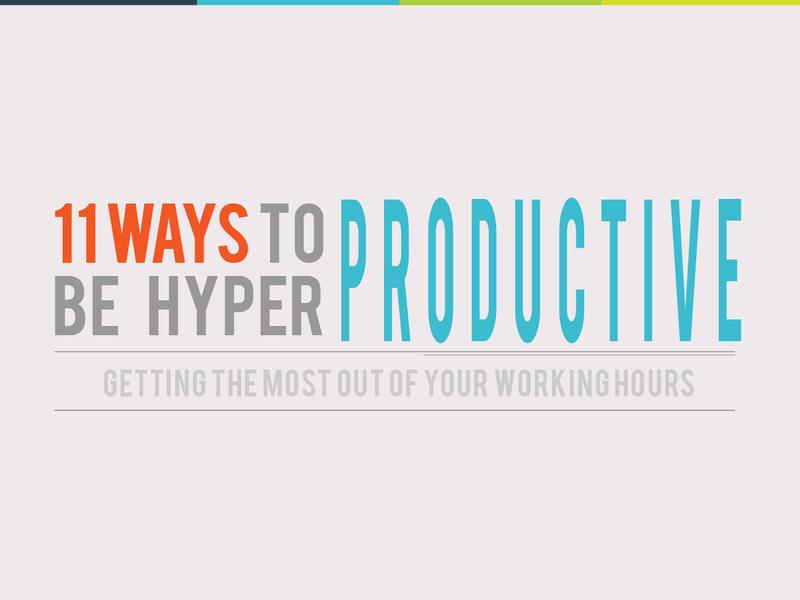 11 WAYS TO BE HYPER PRODUCTIVE

GETTING THE MOST OUT OF YOUR WORKING HOURS